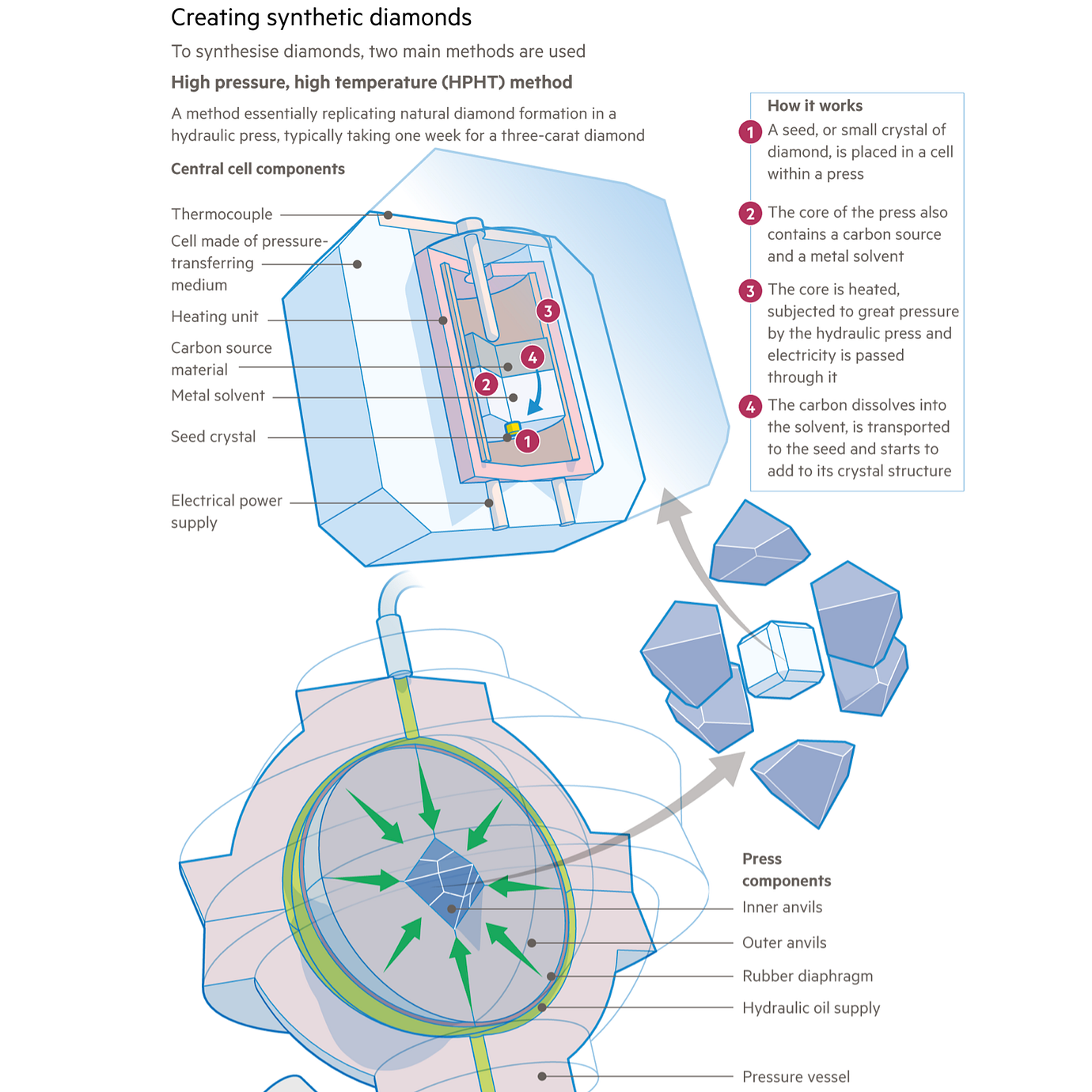 Creating synthetic diamonds

To synthesise diamonds, two main methods are used

High pressure, high temperature (HPHT) method

A method essentially replicating natural diamond formation in a hydraulic press, typically taking one week for a three-carat diamond

Central cell components

Thermocouple

Cell made of pressure-transferring medium

Heating unit

Carbon source material

Metal solvent

Seed crystal

Electrical power supply

3

4

2

1

How it works

1 A seed, or small crystal of diamond, is placed in a cell within a press

2 The core of the press also contains a carbon source and a metal solvent

3 The core is heated, subjected to great pressure by the hydraulic press and electricity is passed through it

4 The carbon dissolves into the solvent, is transported to the seed and starts to add to its crystal structure

Press components

Inner anvils

Outer anvils

Rubber diaphragm

Hydraulic oil supply

Pressure vessel